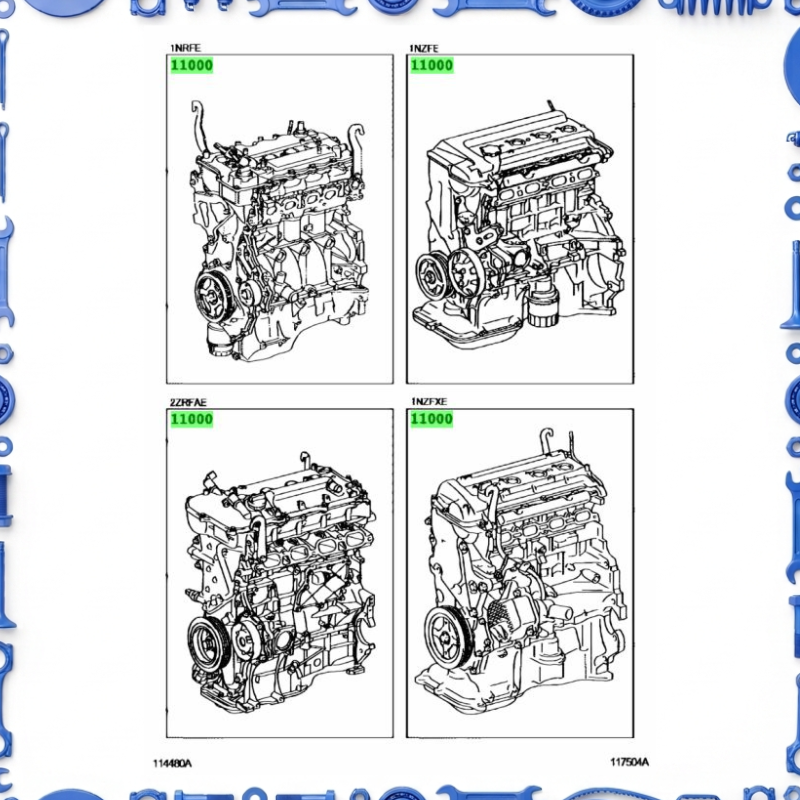 1NRFE
11000

1NZFE
11000

2ZRFAE
11000

1NZFXE
11000

114480A

117504A